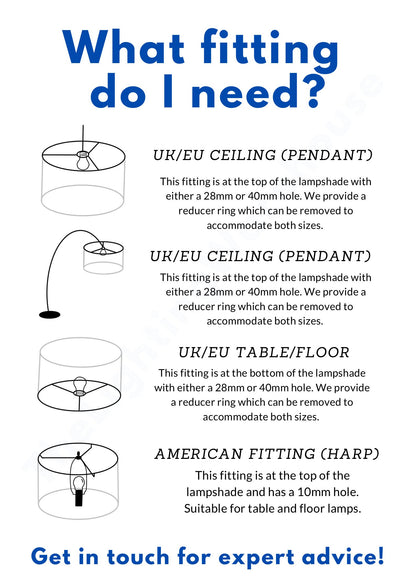 What fitting do I need?

UK/EU CEILING (PENDANT)

This fitting is at the top of the lampshade with either a 28mm or 40mm hole. We provide a reducer ring which can be removed to accommodate both sizes.

UK/EU CEILING (PENDANT)

This fitting is at the top of the lampshade with either a 28mm or 40mm hole. We provide a reducer ring which can be removed to accommodate both sizes.

UK/EU TABLE/FLOOR

This fitting is at the bottom of the lampshade with either a 28mm or 40mm hole. We provide a reducer ring which can be removed to accommodate both sizes.

AMERICAN FITTING (HARP)

This fitting is at the top of the lampshade and has a 10mm hole. Suitable for table and floor lamps.

Get in touch for expert advice!