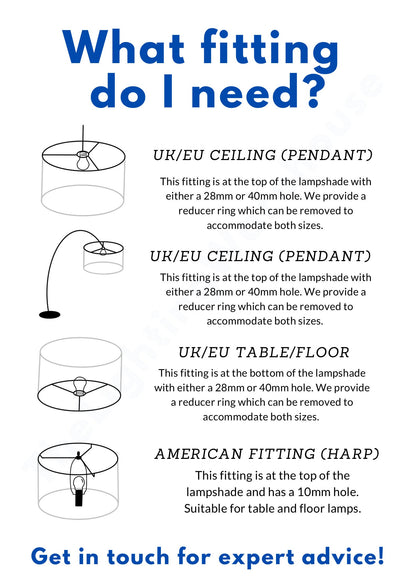 What fitting do I need?

UK/EU CEILING (PENDANT)

This fitting is at the top of the lampshade with either a 28mm or 40mm hole. We provide a reducer ring which can be removed to accommodate both sizes.

UK/EU CEILING (PENDANT)

This fitting is at the top of the lampshade with either a 28mm or 40mm hole. We provide a reducer ring which can be removed to accommodate both sizes.

UK/EU TABLE/FLOOR

This fitting is at the bottom of the lampshade with either a 28mm or 40mm hole. We provide a reducer ring which can be removed to accommodate both sizes.

AMERICAN FITTING (HARP)

This fitting is at the top of the lampshade and has a 10mm hole. Suitable for table and floor lamps.

Get in touch for expert advice!